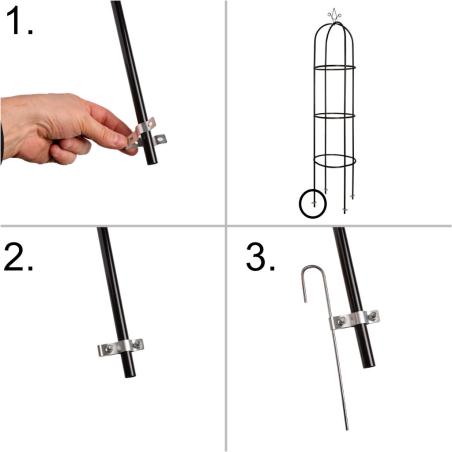 1.

2.

3.